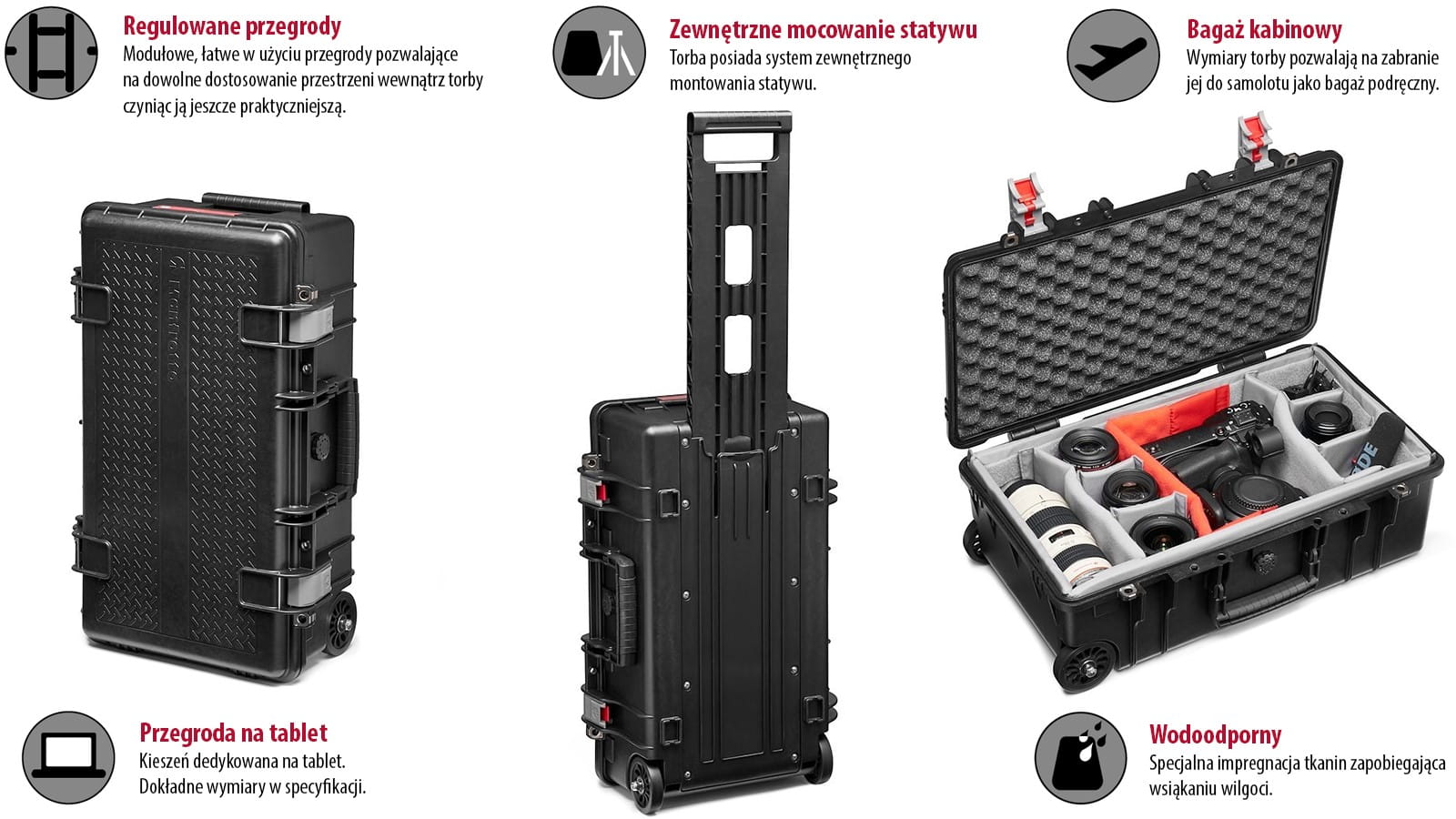 Regulowane przegrody
Modułowe, łatwe w użyciu przegrody pozwalające na dowolne dostosowanie przestrzeni wewnątrz torby czyniąc ją jeszcze praktyczniejszą.

Zewnętrzne mocowanie statywu
Torba posiada system zewnętrznego montowania statywu.

Bagaż kabinowy
Wymiary torby pozwalają na zabranie jej do samolotu jako bagaż podręczny.

Manfrotto

Przegroda na tablet
Kieszeń dedykowana na tablet. Dokładne wymiary w specyfikacji.

Wodoodporny
Specjalna impregnacja tkanin zapobiegająca wsiąkaniu wilgoci.