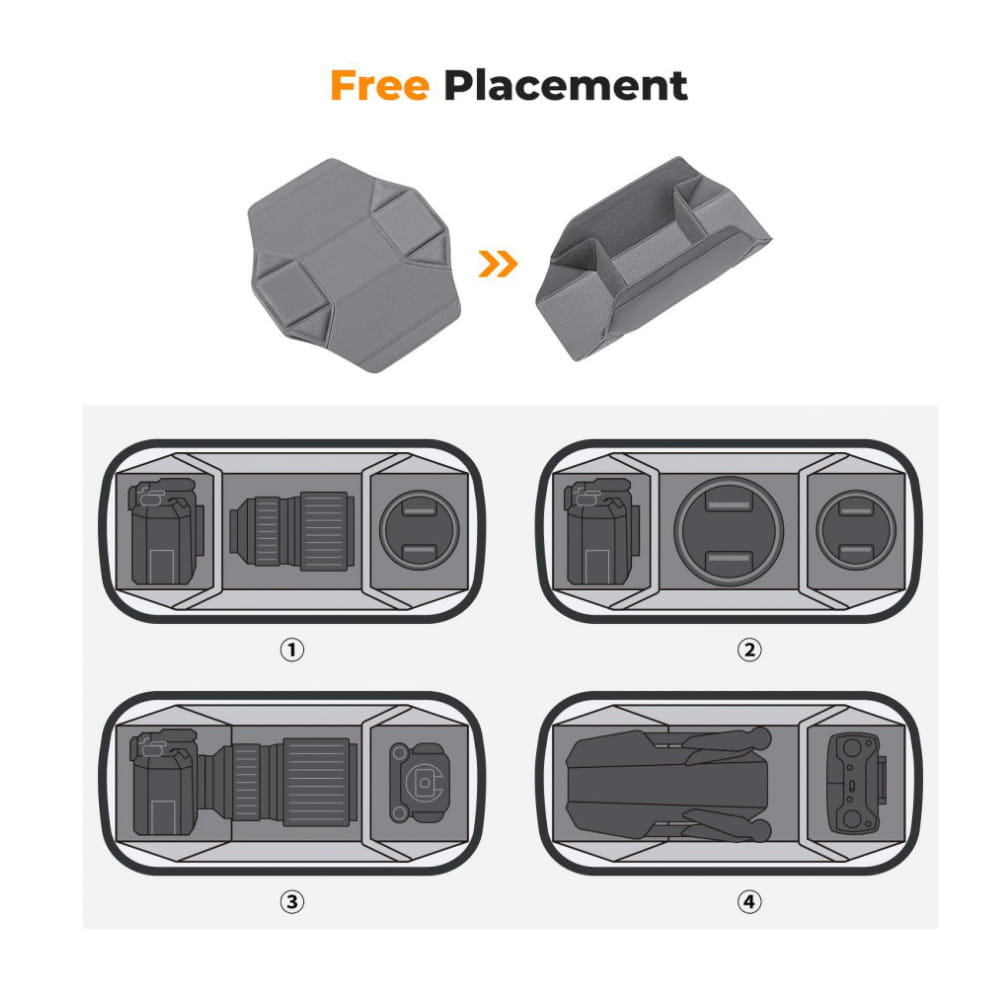 Free Placement

①

②

③

④